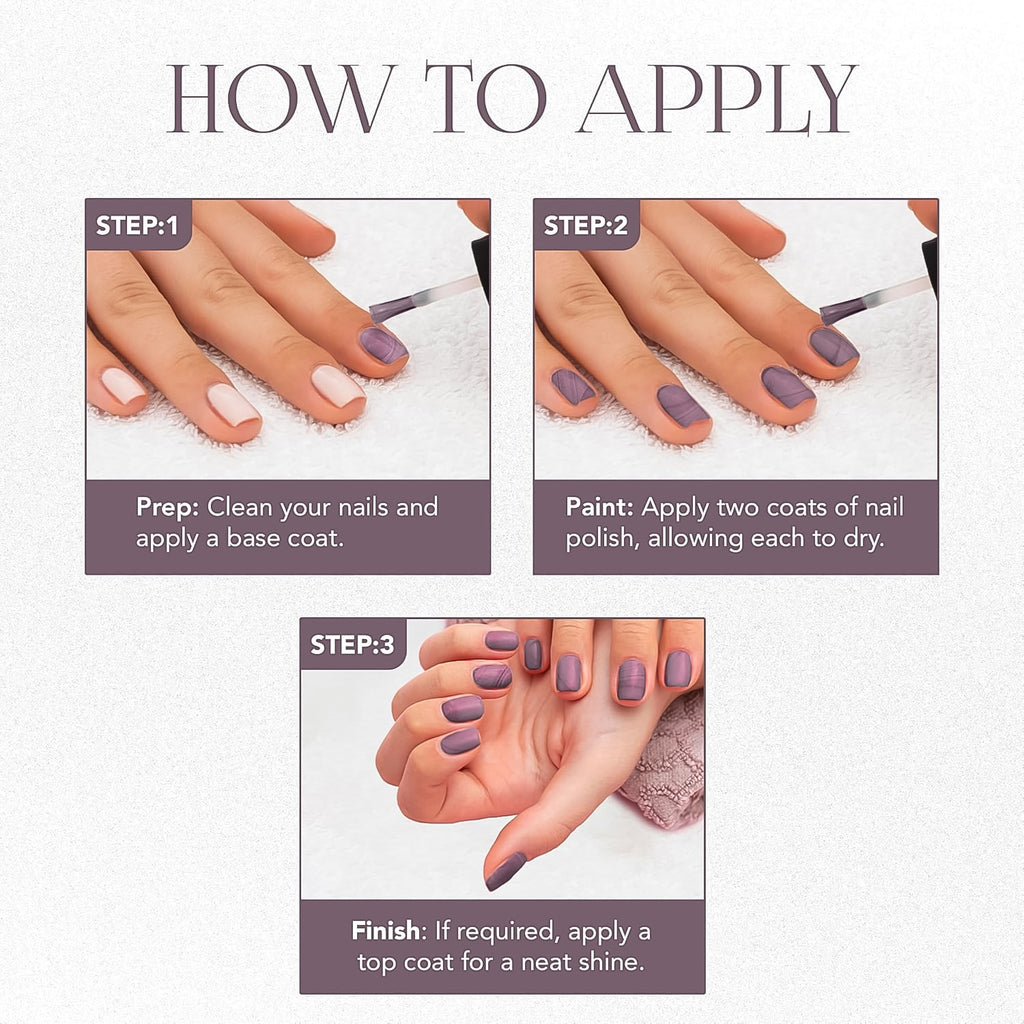 HOW TO APPLY

STEP:1

Prep: Clean your nails and apply a base coat.

STEP:2

Paint: Apply two coats of nail polish, allowing each to dry.

STEP:3

Finish: If required, apply a top coat for a neat shine.