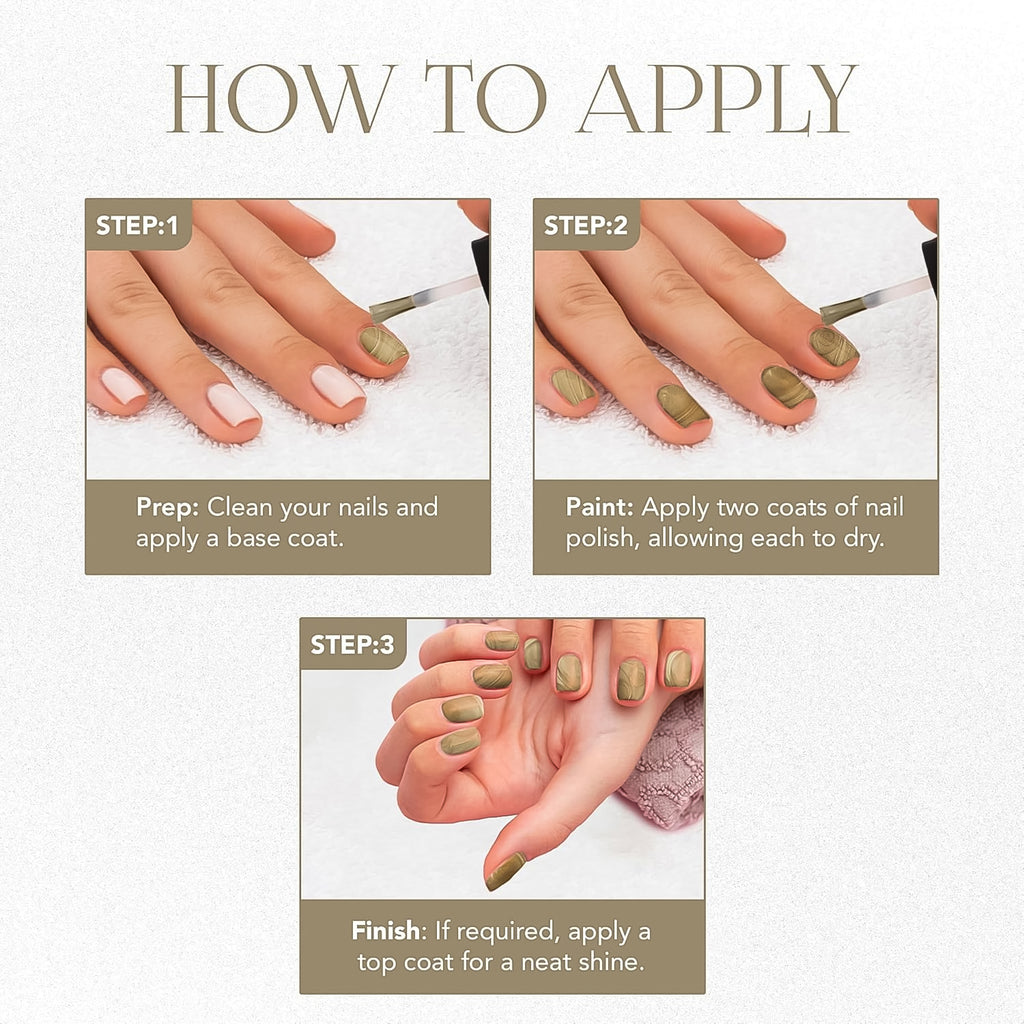 HOW TO APPLY

STEP:1

Prep: Clean your nails and apply a base coat.

STEP:2

Paint: Apply two coats of nail polish, allowing each to dry.

STEP:3

Finish: If required, apply a top coat for a neat shine.