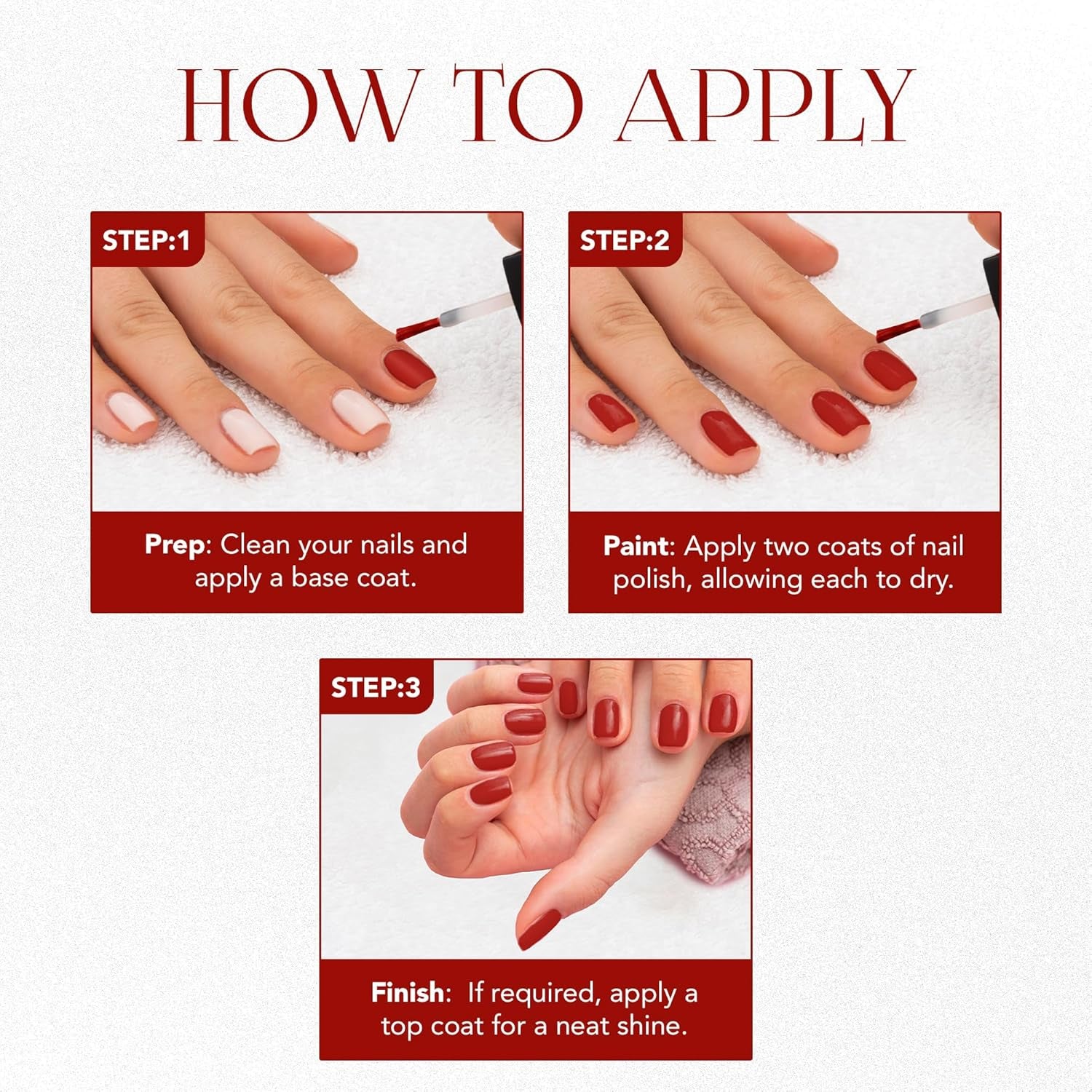 HOW TO APPLY

STEP:1

Prep: Clean your nails and apply a base coat.

STEP:2

Paint: Apply two coats of nail polish, allowing each to dry.

STEP:3

Finish: If required, apply a top coat for a neat shine.