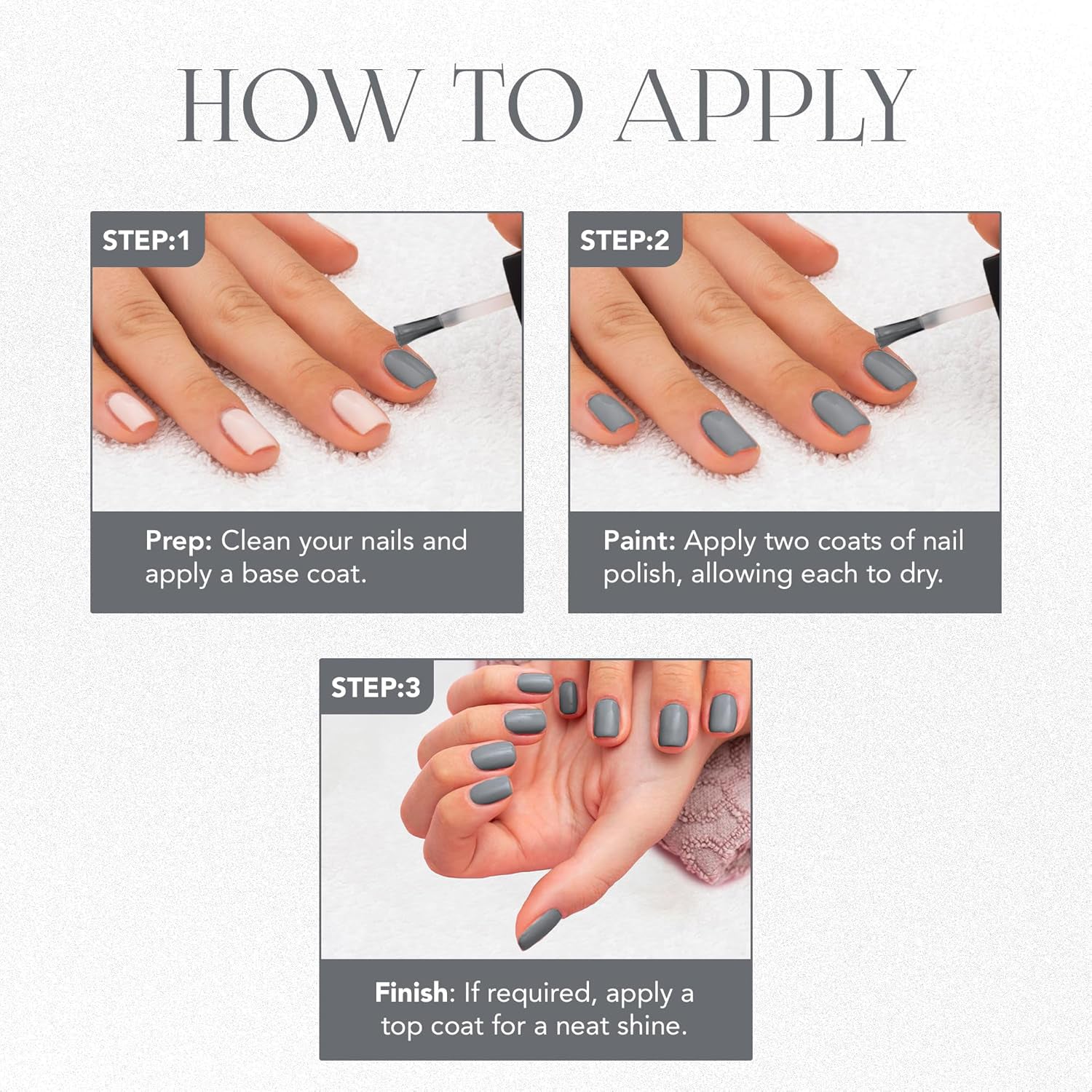 HOW TO APPLY

STEP:1

Prep: Clean your nails and apply a base coat.

STEP:2

Paint: Apply two coats of nail polish, allowing each to dry.

STEP:3

Finish: If required, apply a top coat for a neat shine.