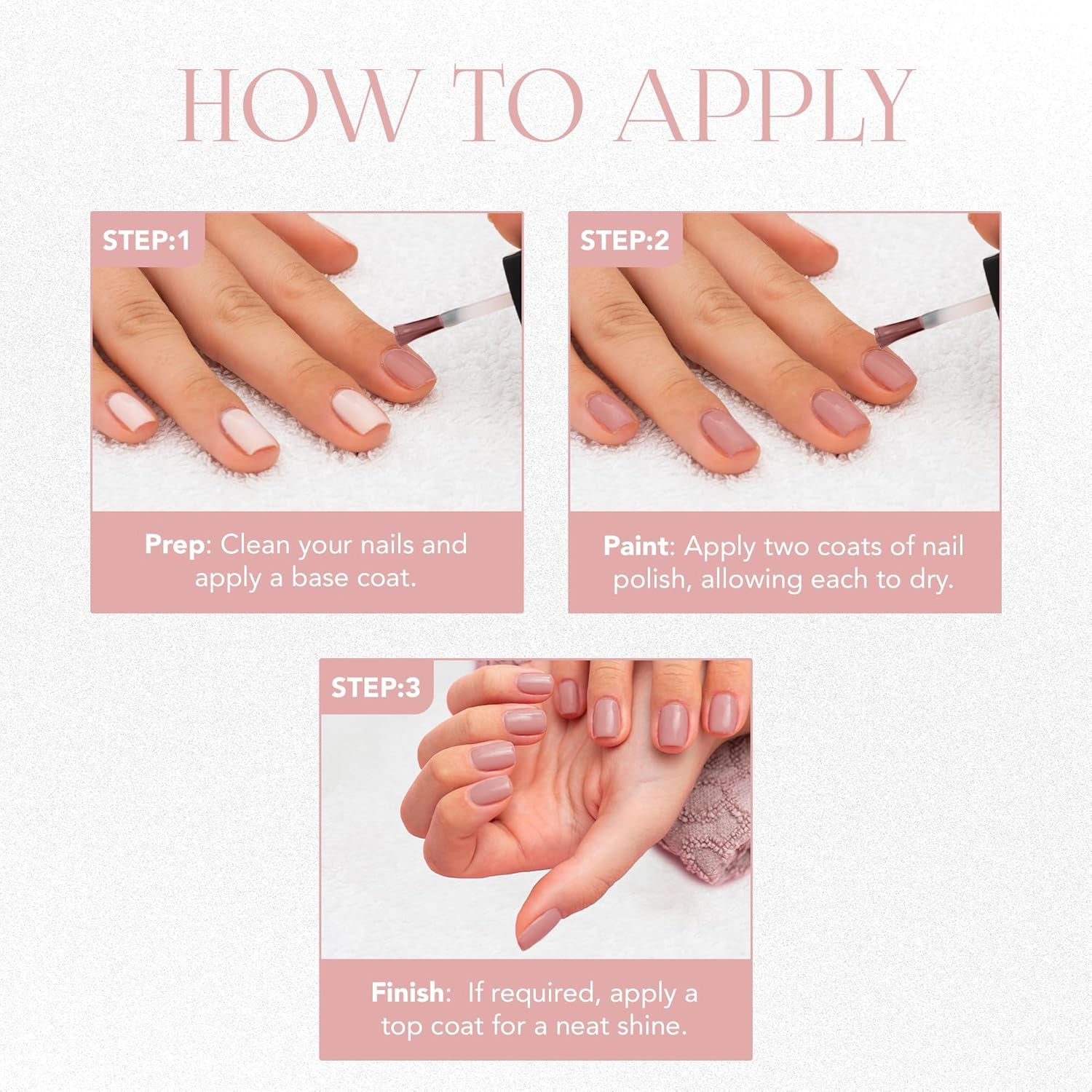 HOW TO APPLY

STEP:1

Prep: Clean your nails and apply a base coat.

STEP:2

Paint: Apply two coats of nail polish, allowing each to dry.

STEP:3

Finish: If required, apply a top coat for a neat shine.