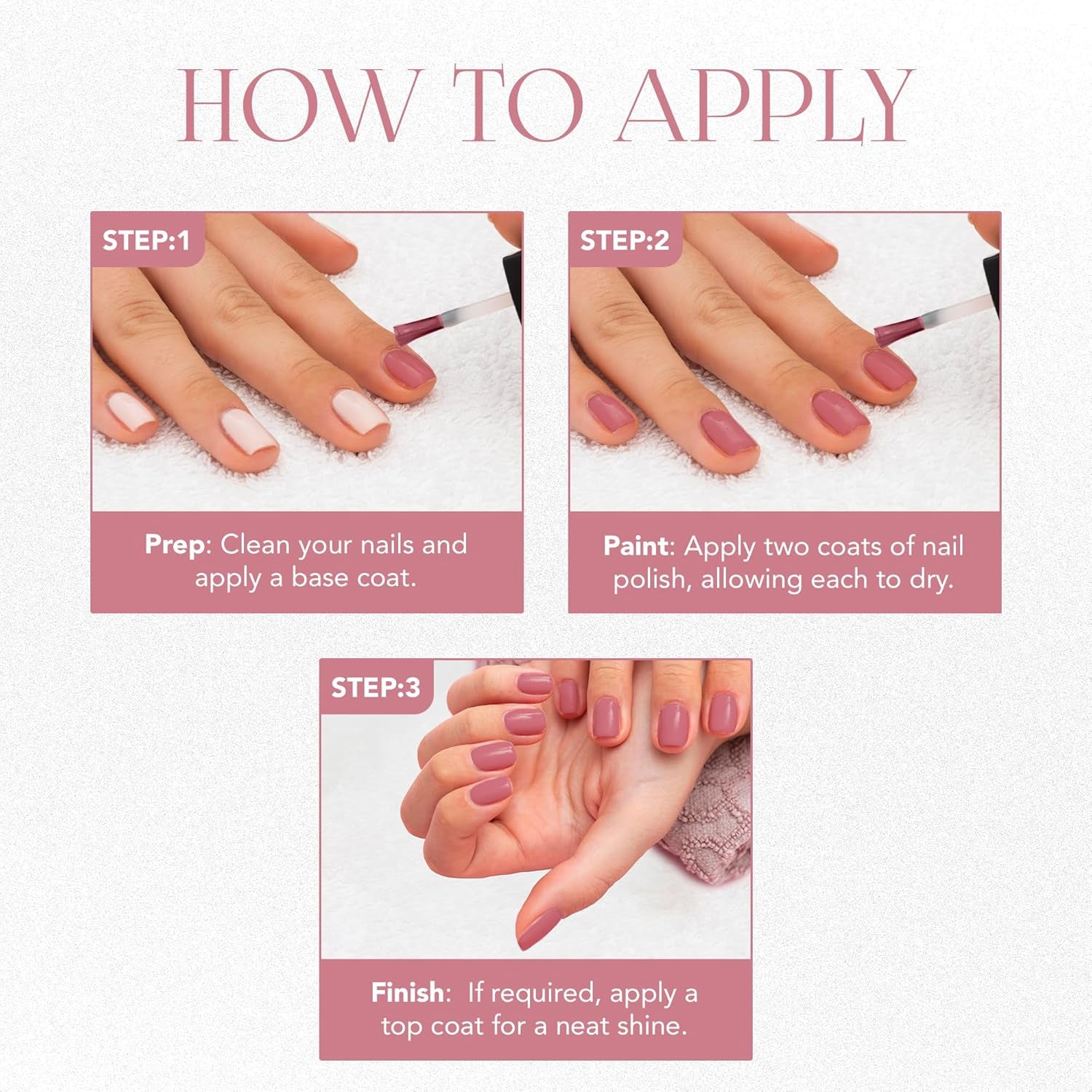 HOW TO APPLY

STEP:1

Prep: Clean your nails and apply a base coat.

STEP:2

Paint: Apply two coats of nail polish, allowing each to dry.

STEP:3

Finish: If required, apply a top coat for a neat shine.